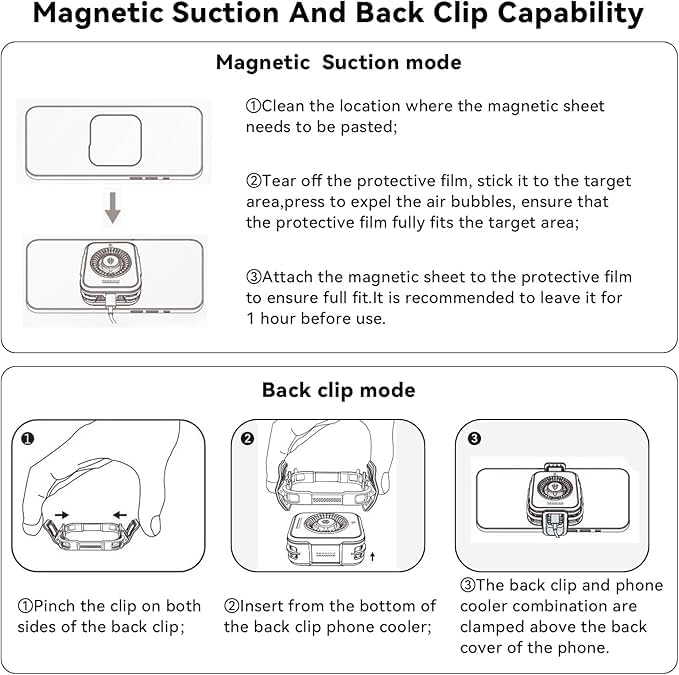 Magnetic Suction And Back Clip Capability

Magnetic Suction mode

①Clean the location where the magnetic sheet needs to be pasted;

②Tear off the protective film, stick it to the target area,press to expel the air bubbles, ensure that the protective film fully fits the target area;

③Attach the magnetic sheet to the protective film to ensure full fit.It is recommended to leave it for 1 hour before use.

Back clip mode

❶

❷

❸

①Pinch the clip on both sides of the back clip;

②Insert from the bottom of the back clip phone cooler;

③The back clip and phone cooler combination are clamped above the back cover of the phone.